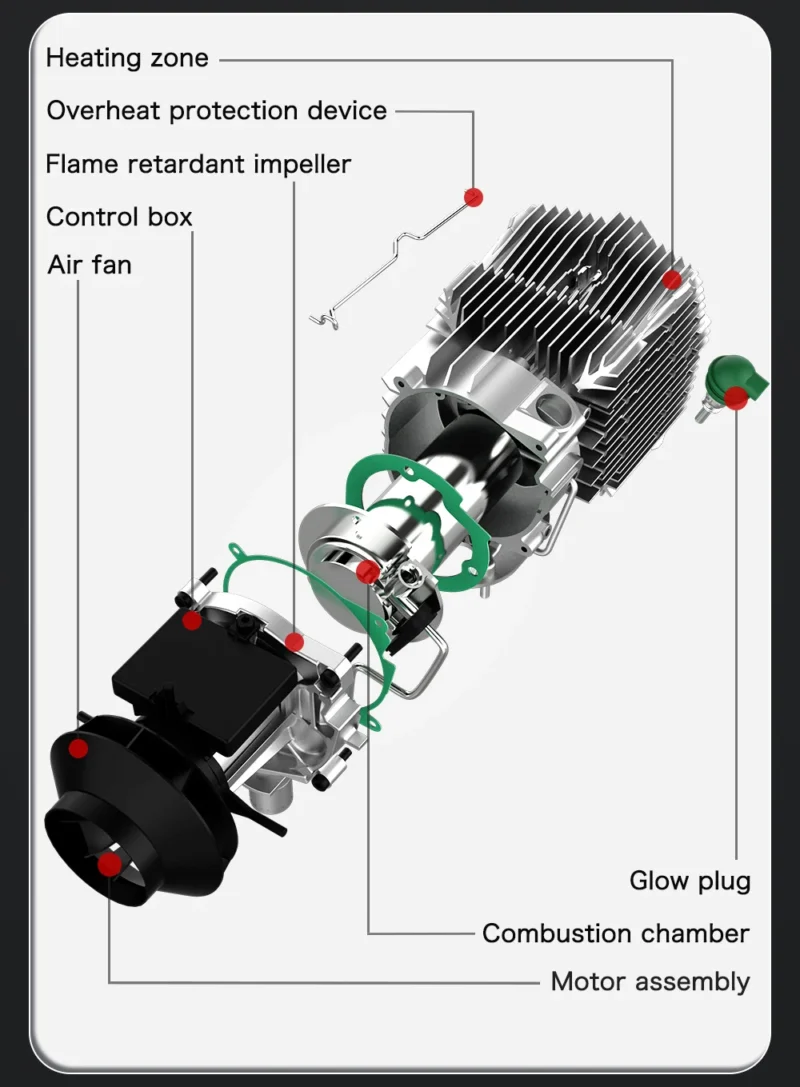 Heating zone
Overheat protection device
Flame retardant impeller
Control box
Air fan
Glow plug
Combustion chamber
Motor assembly