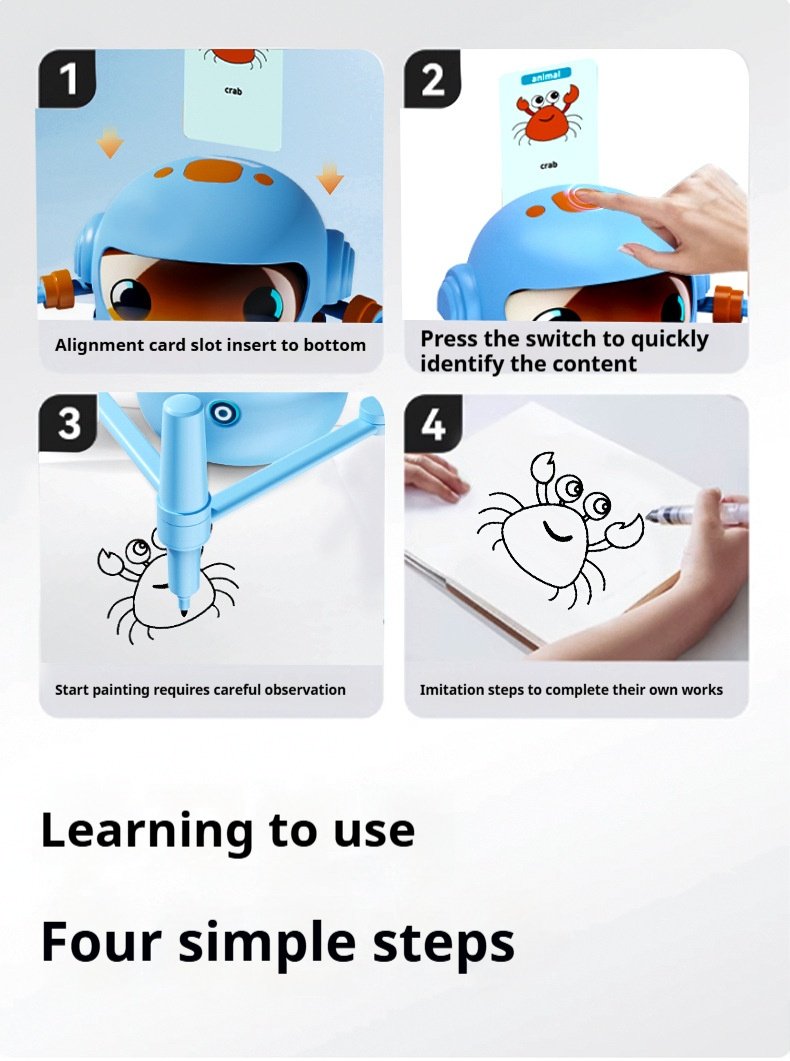 1

crab

Alignment card slot insert to bottom

2

animal

crab

Press the switch to quickly identify the content

3

Start painting requires careful observation

4

Imitation steps to complete their own works

Learning to use

Four simple steps