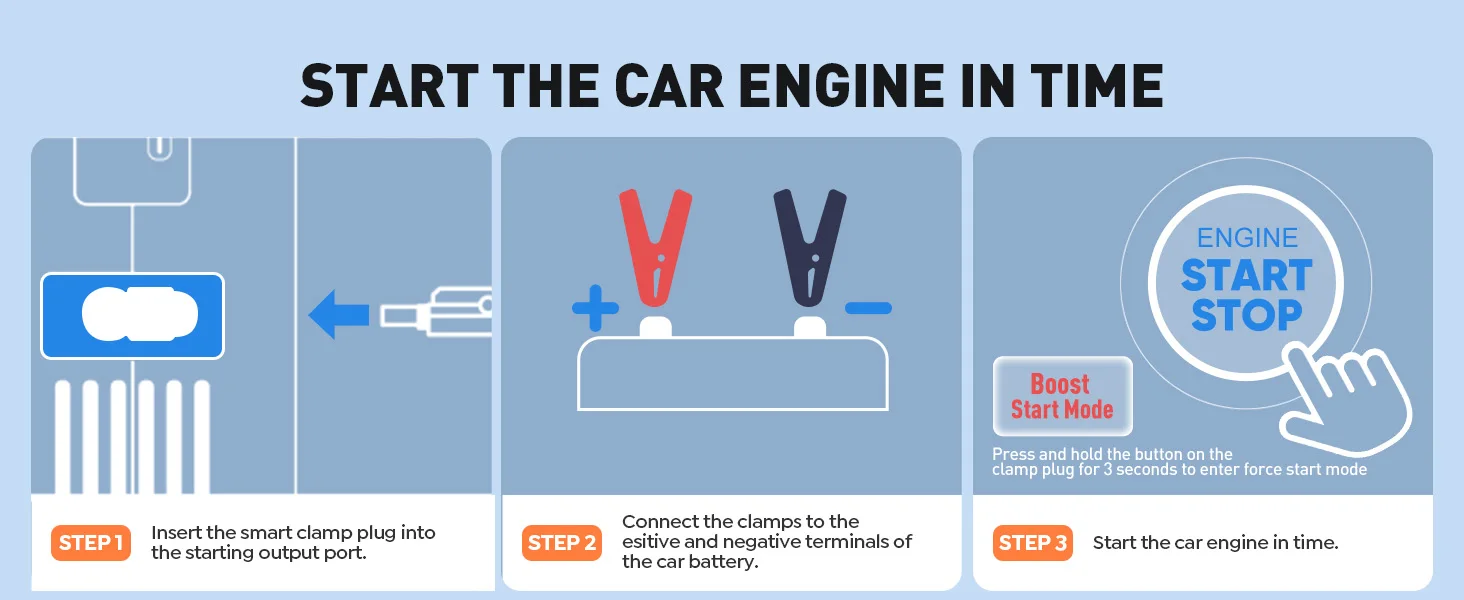 START THE CAR ENGINE IN TIME

STEP 1 Insert the smart clamp plug into the starting output port.

+ −

STEP 2 Connect the clamps to the esitive and negative terminals of the car battery.

ENGINE START STOP

Boost Start Mode

Press and hold the button on the clamp plug for 3 seconds to enter force start mode

STEP 3 Start the car engine in time.