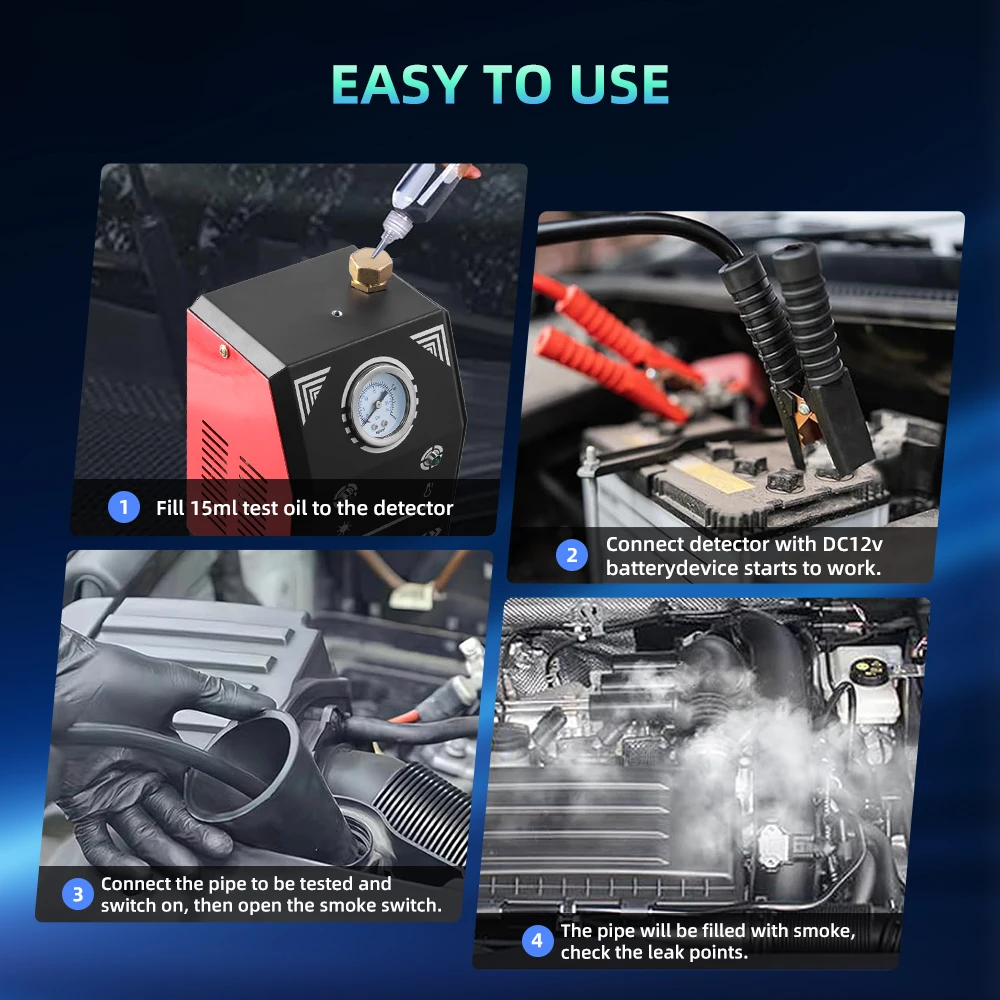 EASY TO USE

1 Fill 15ml test oil to the detector

2 Connect detector with DC12v batterydevice starts to work.

3 Connect the pipe to be tested and switch on, then open the smoke switch.

4 The pipe will be filled with smoke, check the leak points.