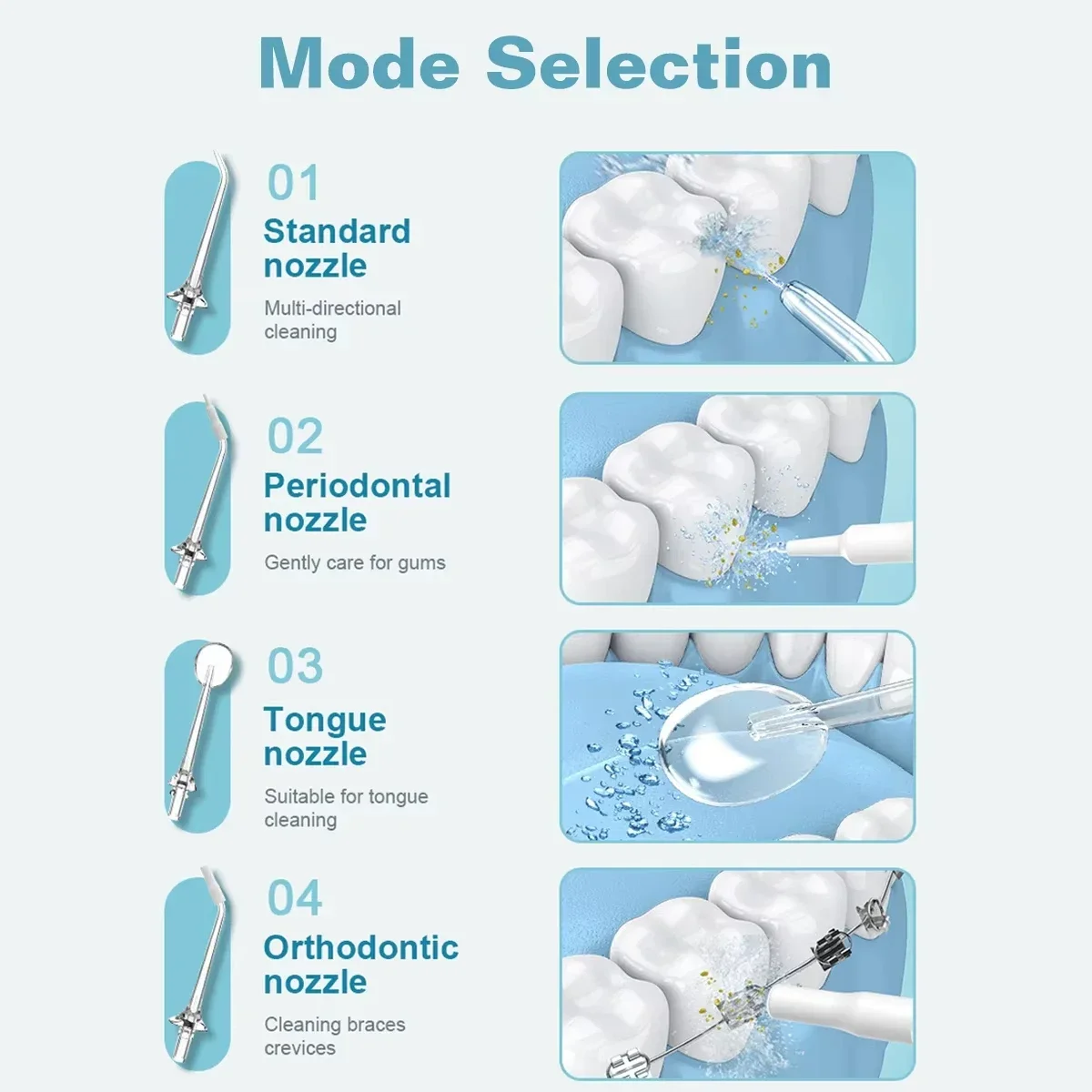 Mode Selection

01
Standard nozzle
Multi-directional cleaning

02
Periodontal nozzle
Gently care for gums

03
Tongue nozzle
Suitable for tongue cleaning

04
Orthodontic nozzle
Cleaning braces crevices